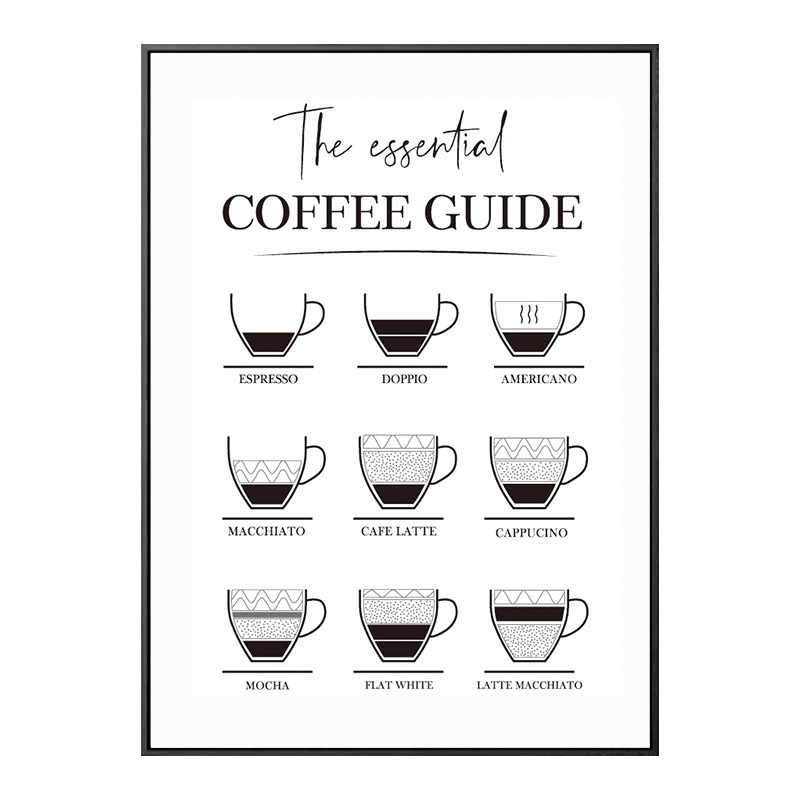 The essential
COFFEE GUIDE

ESPRESSO
DOPPIO
AMERICANO

MACCHIATO
CAFE LATTE
CAPPUCINO

MOCHA
FLAT WHITE
LATTE MACCHIATO